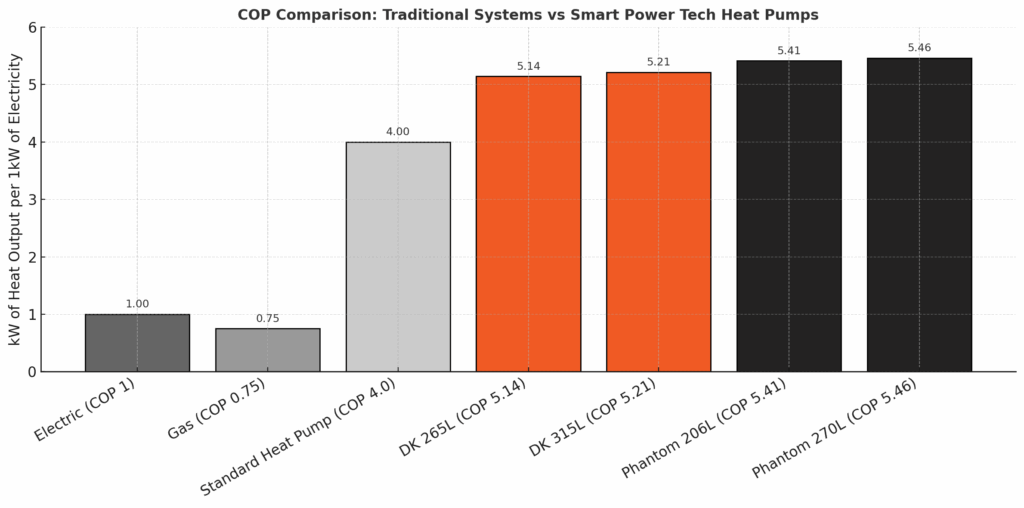 COP Comparison: Traditional Systems vs Smart Power Tech Heat Pumps

kW of Heat Output per 1kW of Electricity

6
5
4
3
2
1
0

1.00
0.75
4.00
5.14
5.21
5.41
5.46

Electric (COP 1)
Gas (COP 0.75)
Standard Heat Pump (COP 4.0)
DK 265L (COP 5.14)
DK 315L (COP 5.21)
Phantom 206L (COP 5.41)
Phantom 270L (COP 5.46)